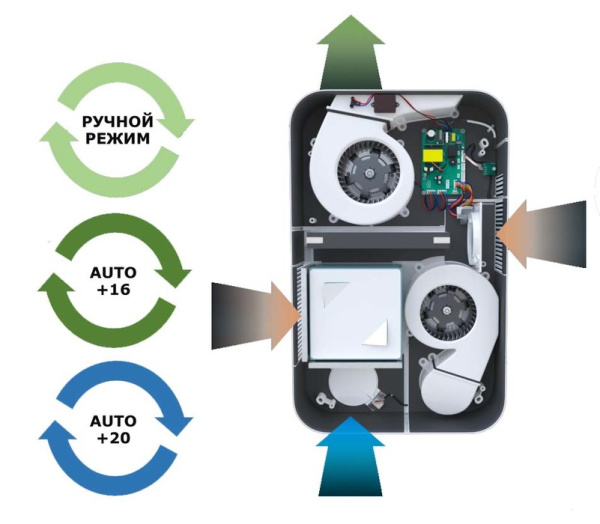 РУЧНОЙ РЕЖИМ

AUTO +16

AUTO +20